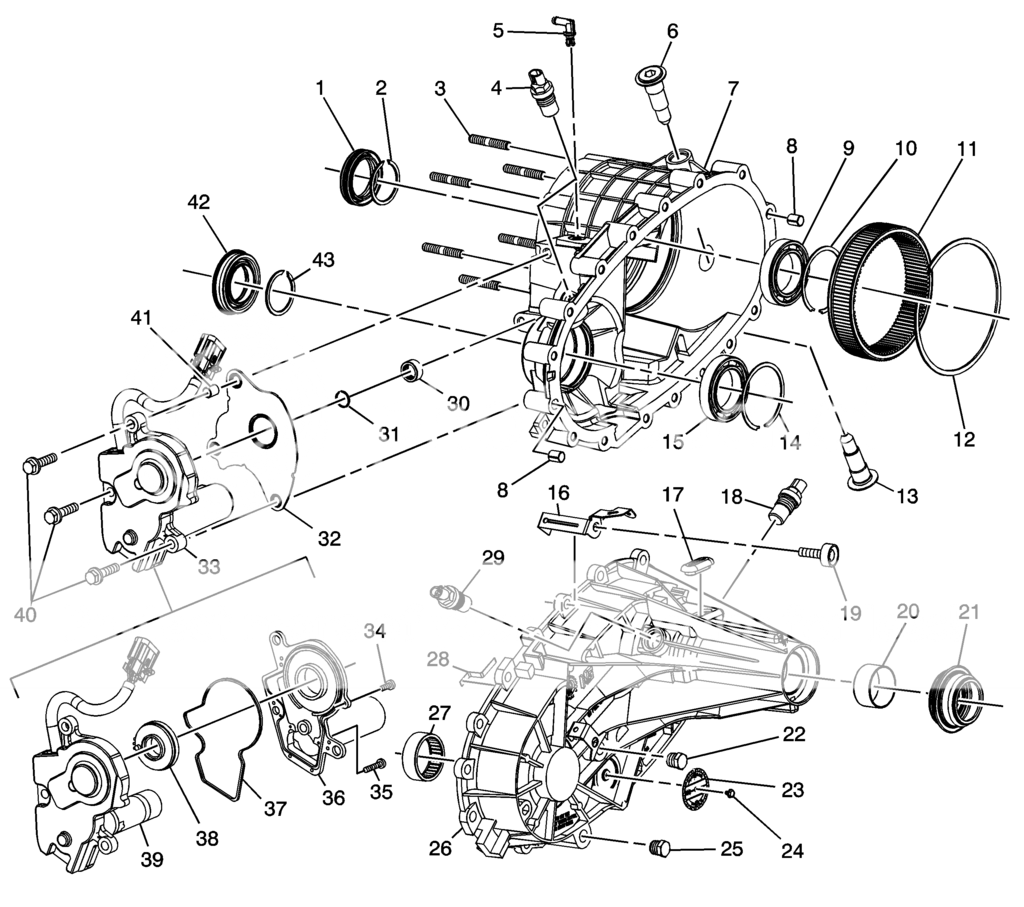 5
6
1
2
3
4
7
8
9
10
11
42
43
41
30
31
15
14
12
13
8
16
17
18
32
33
40
29
19
20
21
34
28
27
22
23
24
25
26
35
36
37
38
39